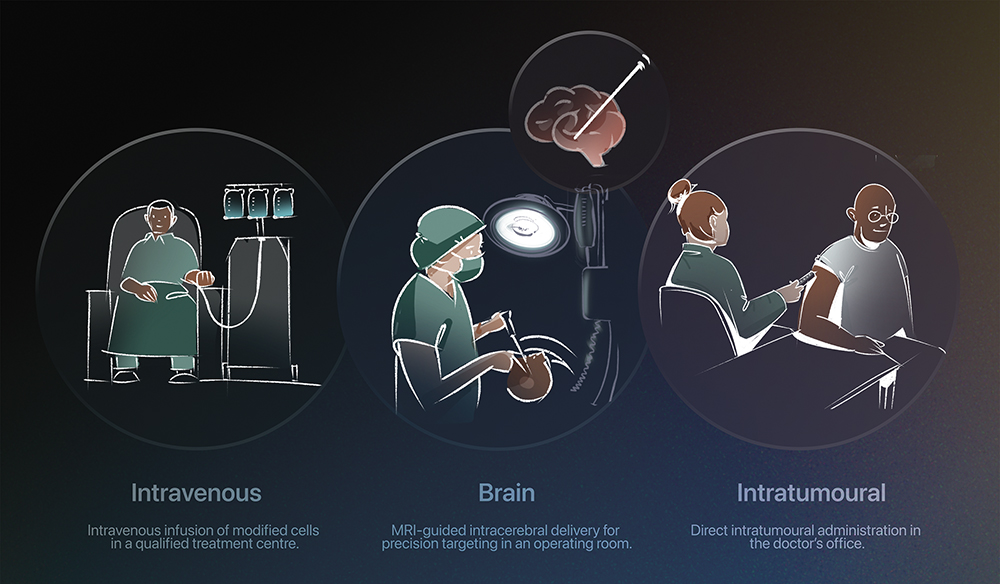 Intravenous

Intravenous infusion of modified cells in a qualified treatment centre.

Brain

MRI-guided intracerebral delivery for precision targeting in an operating room.

Intratumoural

Direct intratumoural administration in the doctor's office.